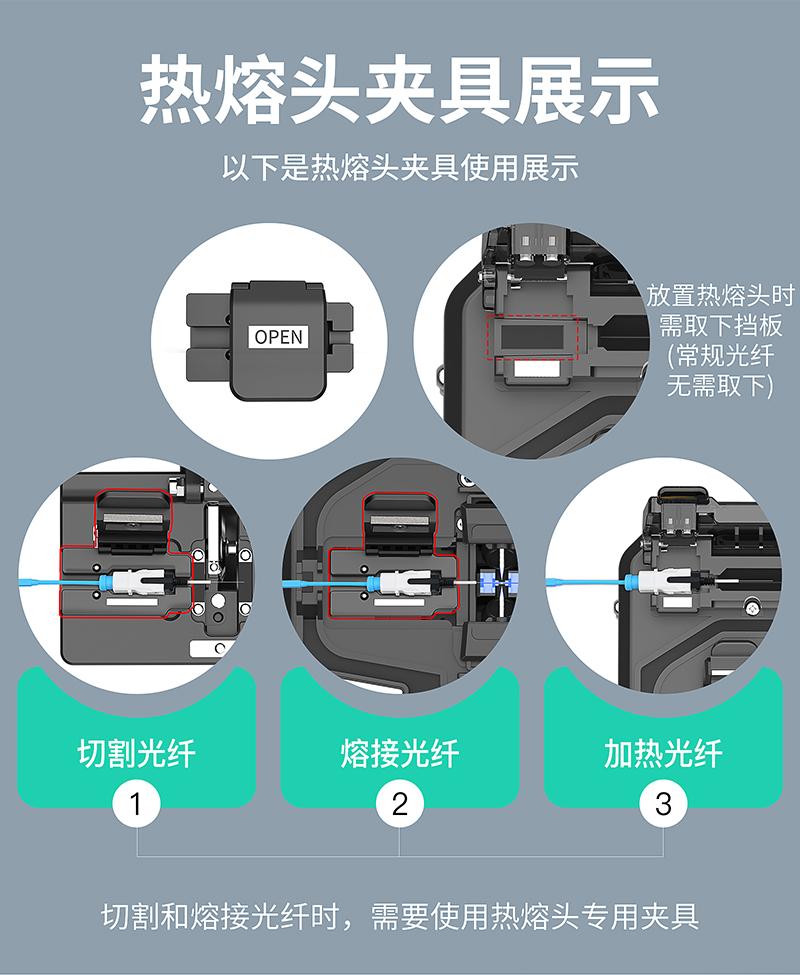 热熔头夹具展示

以下是热熔头夹具使用展示

OPEN

放置热熔头时需取下挡板(常规光纤无需取下)

切割光纤

1

熔接光纤

2

加热光纤

3

切割和熔接光纤时，需要使用热熔头专用夹具