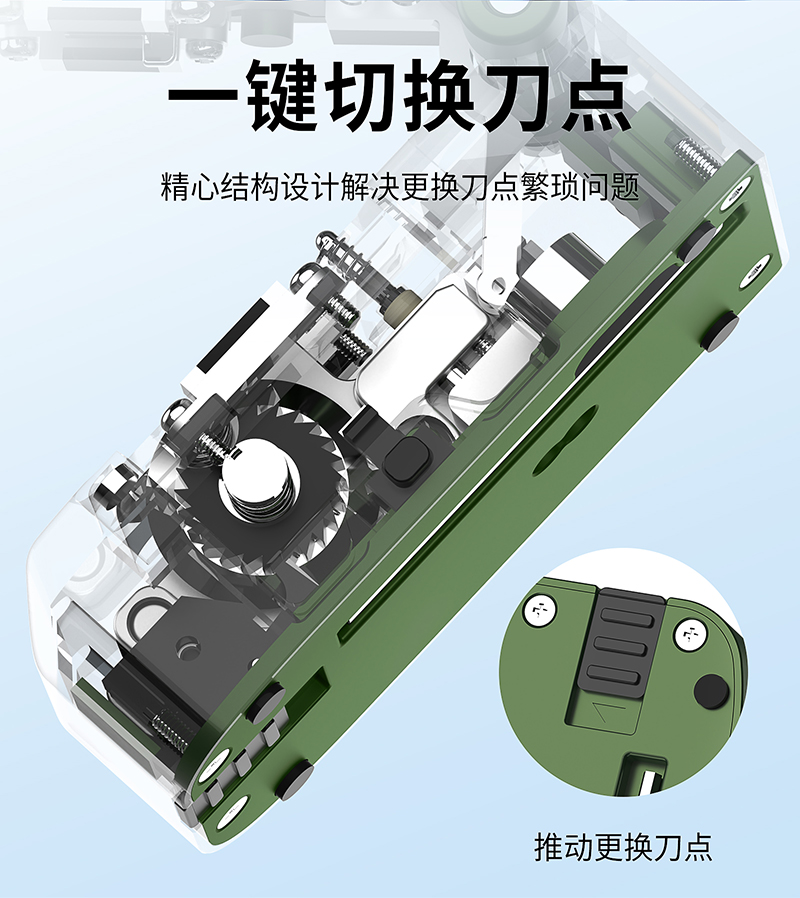 一键切换刀点

精心结构设计解决更换刀点繁琐问题

推动更换刀点