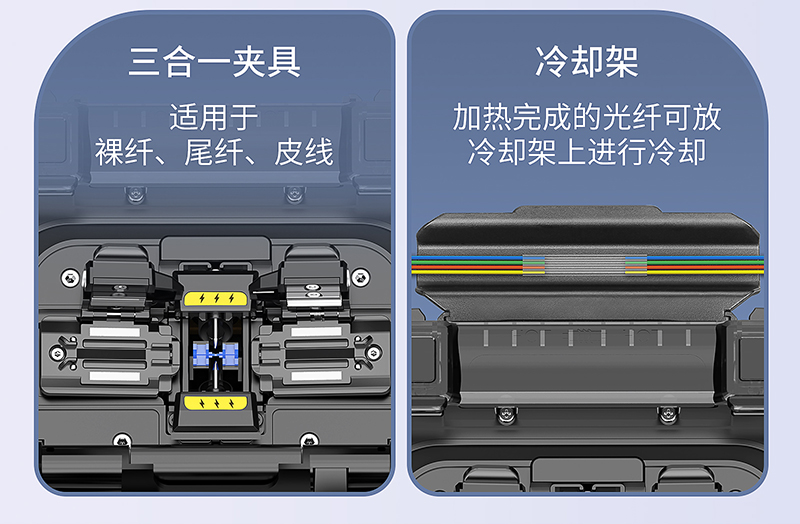 三合一夹具

适用于
裸纤、尾纤、皮线

冷却架

加热完成的光纤可放
冷却架上进行冷却