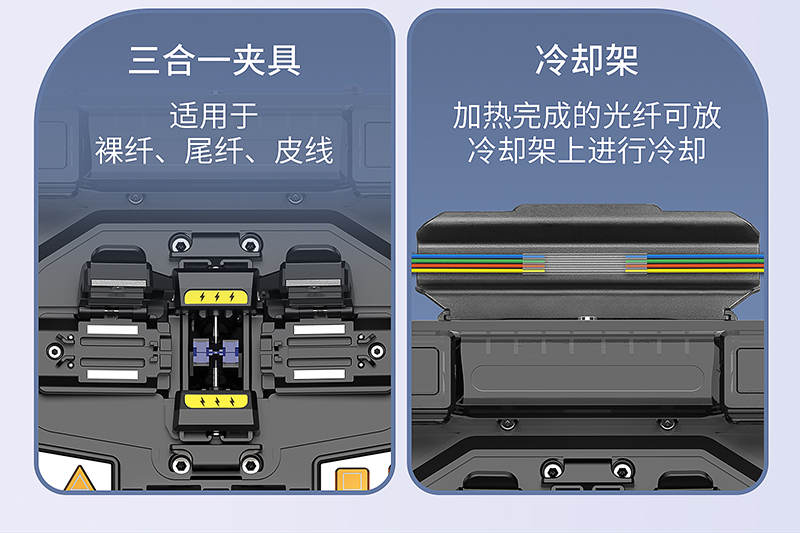 三合一夹具

适用于
裸纤、尾纤、皮线

冷却架

加热完成的光纤可放
冷却架上进行冷却