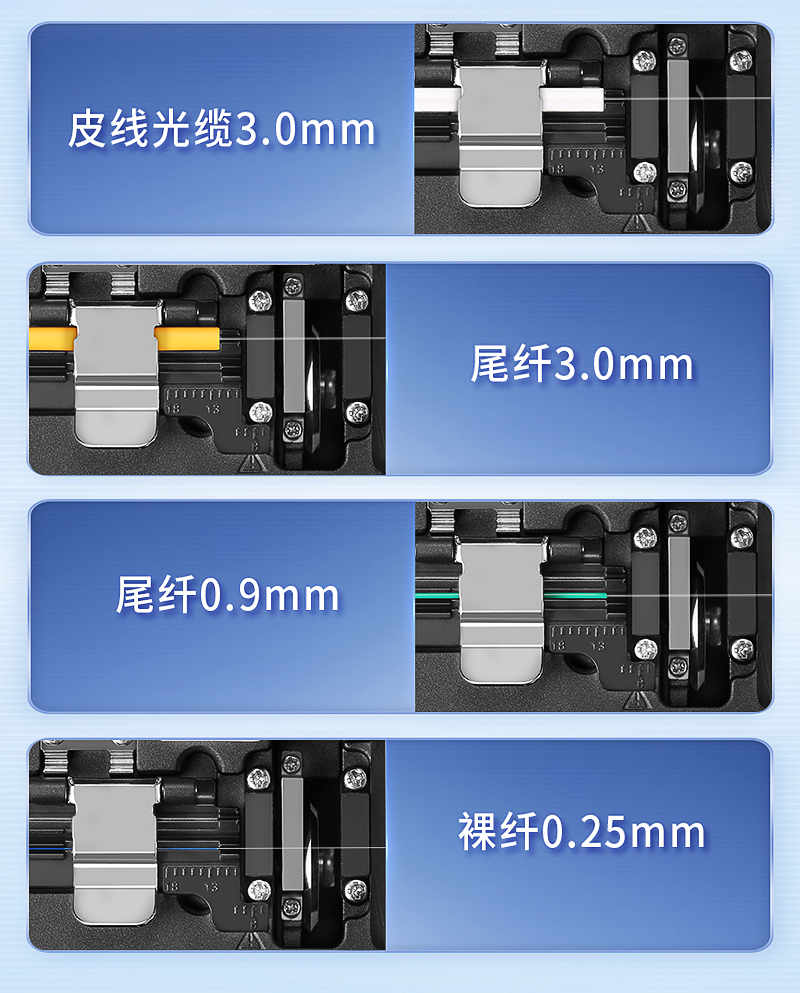 皮线光缆3.0mm

尾纤3.0mm

尾纤0.9mm

裸纤0.25mm