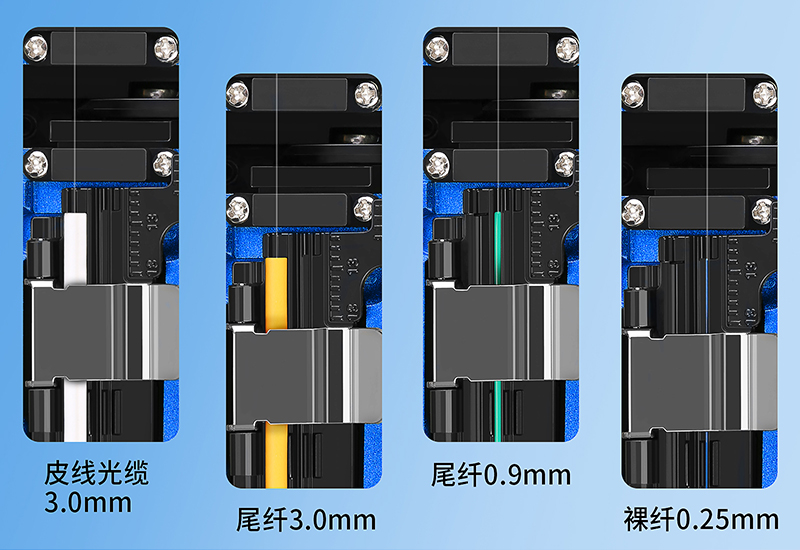 皮线光缆
3.0mm

尾纤3.0mm

尾纤0.9mm

裸纤0.25mm