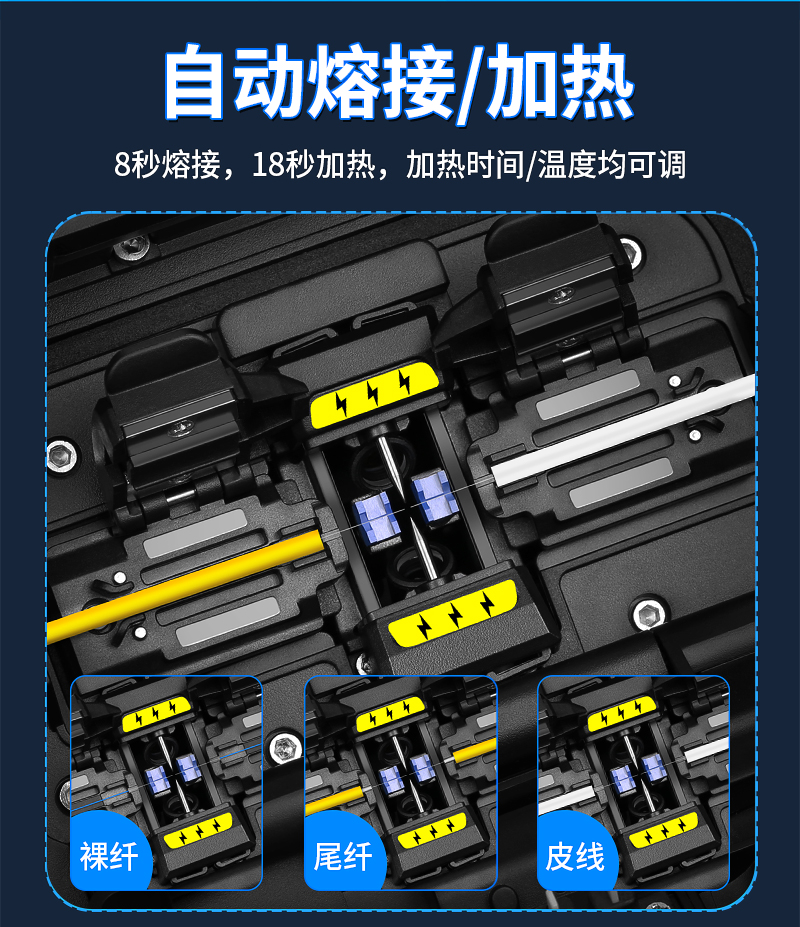 自动熔接/加热

8秒熔接，18秒加热，加热时间/温度均可调

裸纤

尾纤

皮线